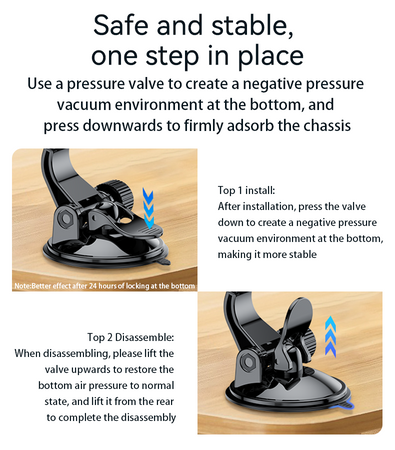 Safe and stable, one step in place

Use a pressure valve to create a negative pressure vacuum environment at the bottom, and press downwards to firmly adsorb the chassis

Note:Better effect after 24 hours of locking at the bottom

Top 1 install:
After installation, press the valve down to create a negative pressure vacuum environment at the bottom, making it more stable

Top 2 Disassemble:
When disassembling, please lift the valve upwards to restore the bottom air pressure to normal state, and lift it from the rear to complete the disassembly