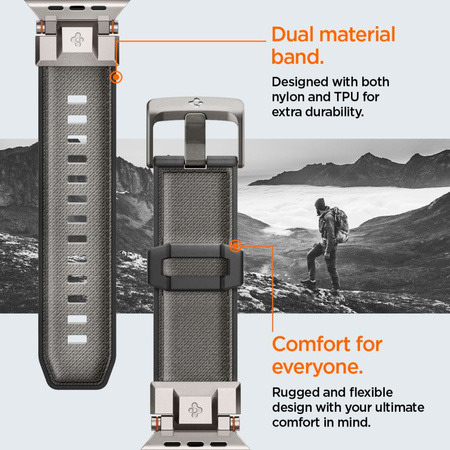 Dual material band.

Designed with both nylon and TPU for extra durability.

Comfort for everyone.

Rugged and flexible design with your ultimate comfort in mind.