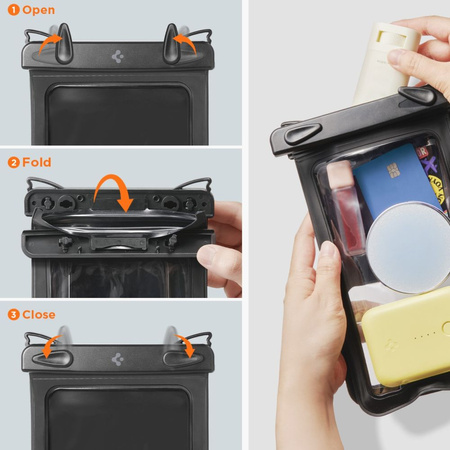 1 Open

2 Fold

3 Close