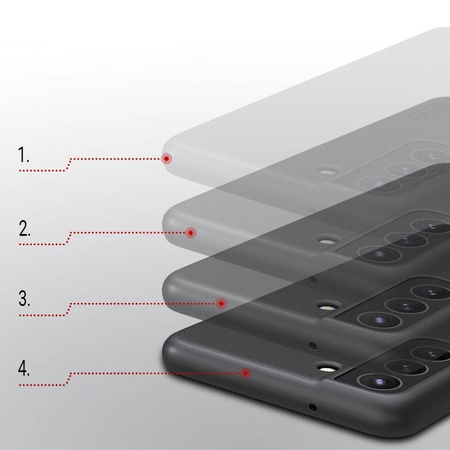 1.

2.

3.

4.