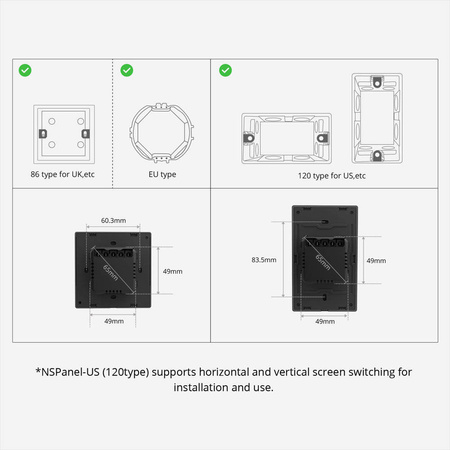 86 type for UK,etc

EU type

120 type for US,etc

60.3mm

65mm

49mm

49mm

83.5mm

65mm

49mm

49mm

*NSPanel-US (120type) supports horizontal and vertical screen switching for installation and use.